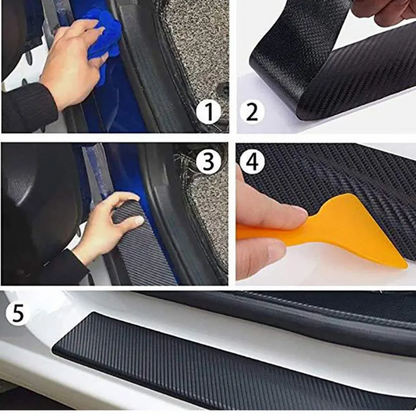 1
2
3
4
5